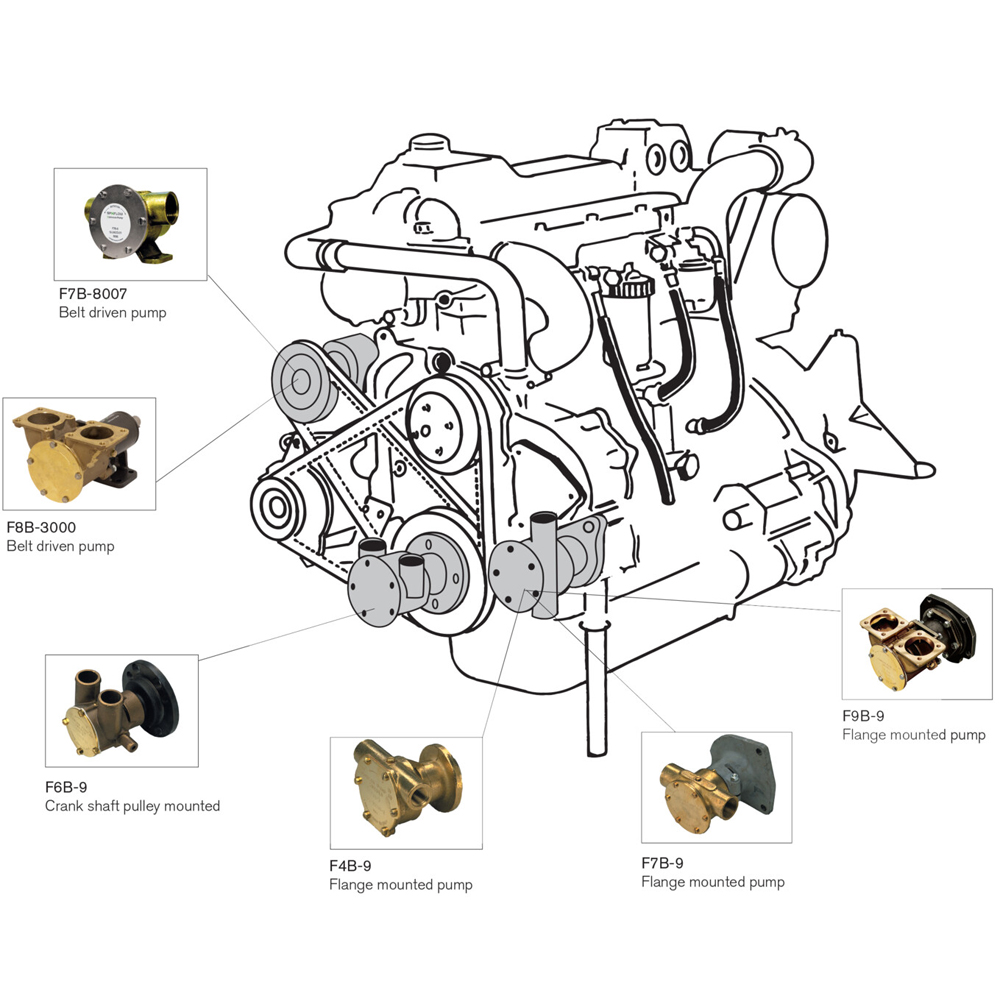 F7B-8007
Belt driven pump

F8B-3000
Belt driven pump

F6B-9
Crank shaft pulley mounted

F4B-9
Flange mounted pump

F7B-9
Flange mounted pump

F9B-9
Flange mounted pump